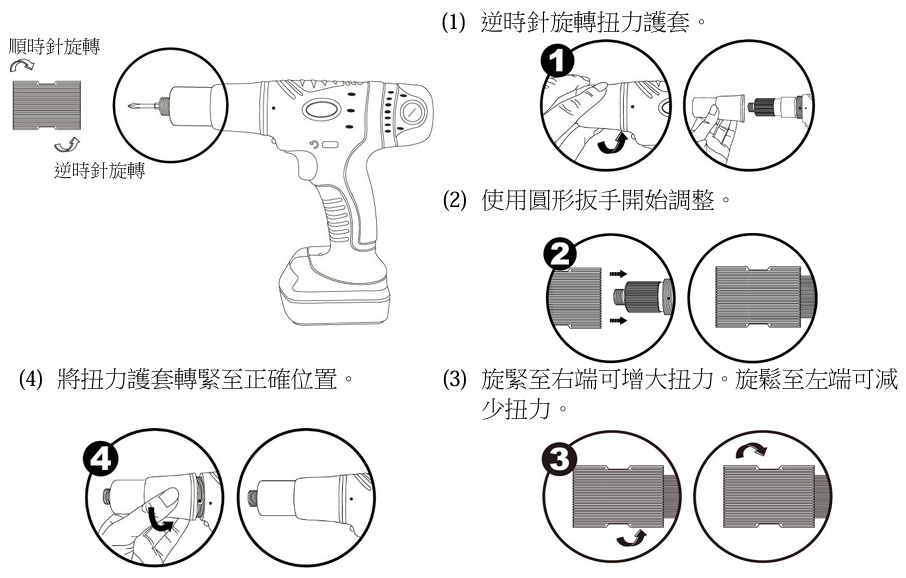 順時針旋轉

逆時針旋轉

(1) 逆時針旋轉扭力護套。

1

(2) 使用圓形扳手開始調整。

2

(4) 將扭力護套轉緊至正確位置。

4

(3) 旋緊至右端可增大扭力。旋鬆至左端可減少扭力。

3